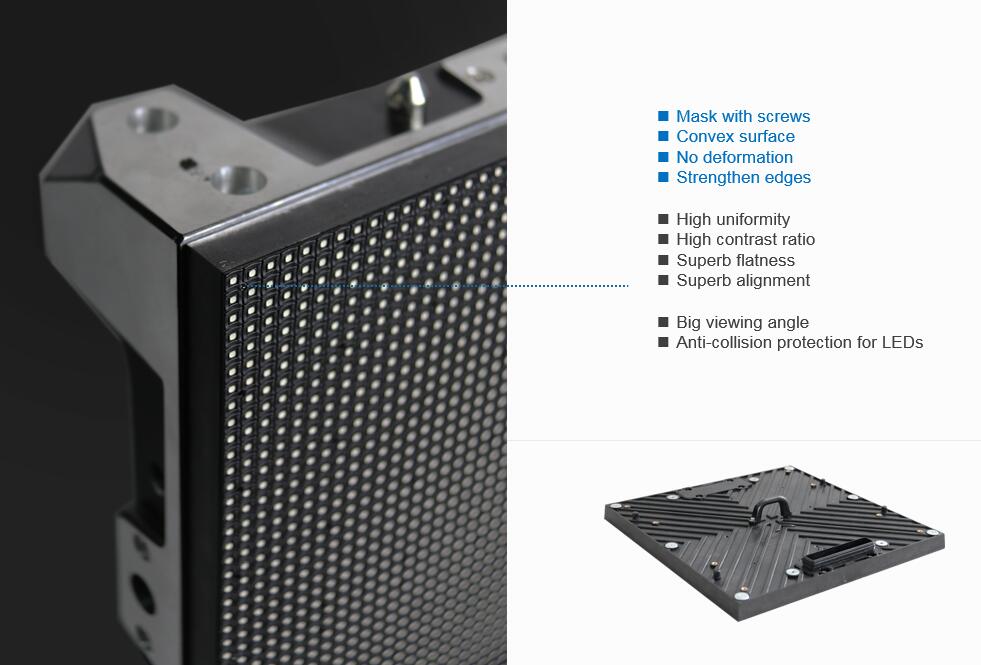 ■ Mask with screws
■ Convex surface
■ No deformation
■ Strengthen edges

■ High uniformity
■ High contrast ratio
■ Superb flatness
■ Superb alignment

■ Big viewing angle
■ Anti-collision protection for LEDs