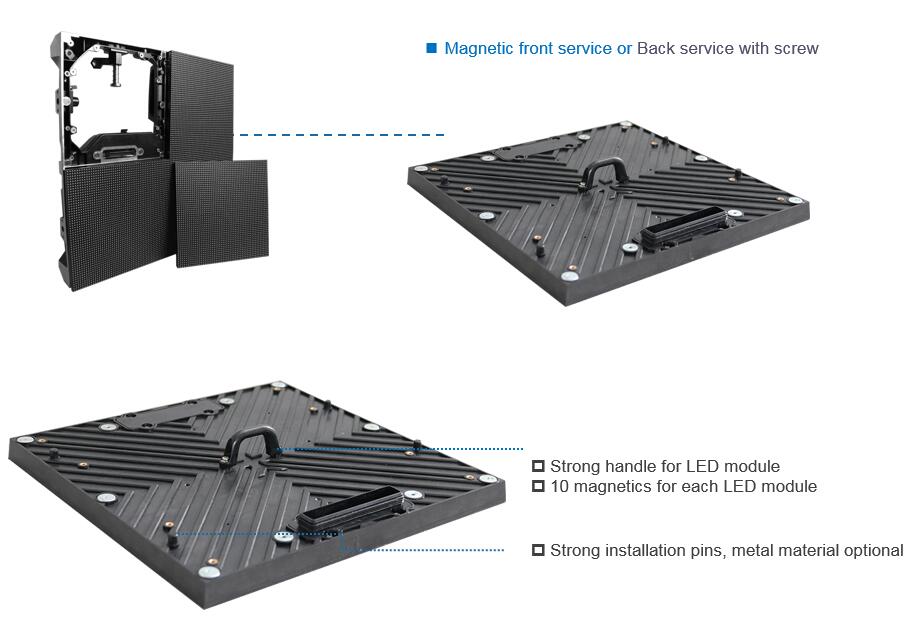 ■ Magnetic front service or Back service with screw

□ Strong handle for LED module
□ 10 magnetics for each LED module

□ Strong installation pins, metal material optional