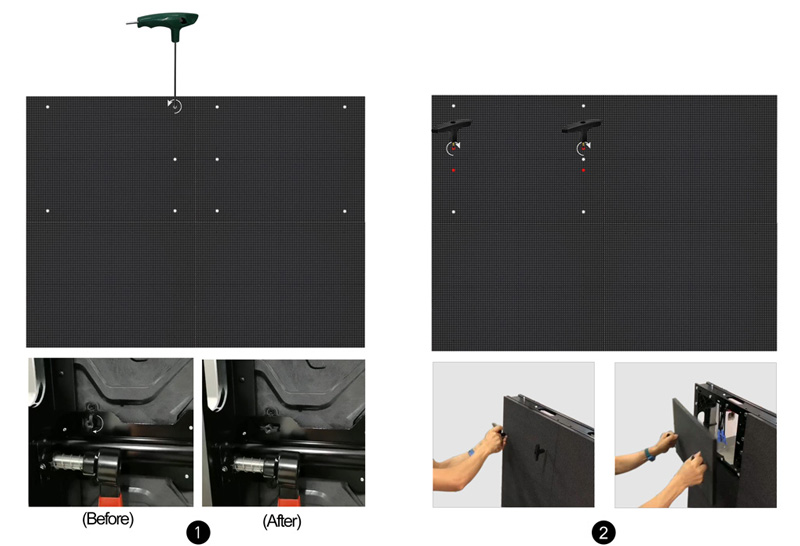 (Before)

1

(After)

2