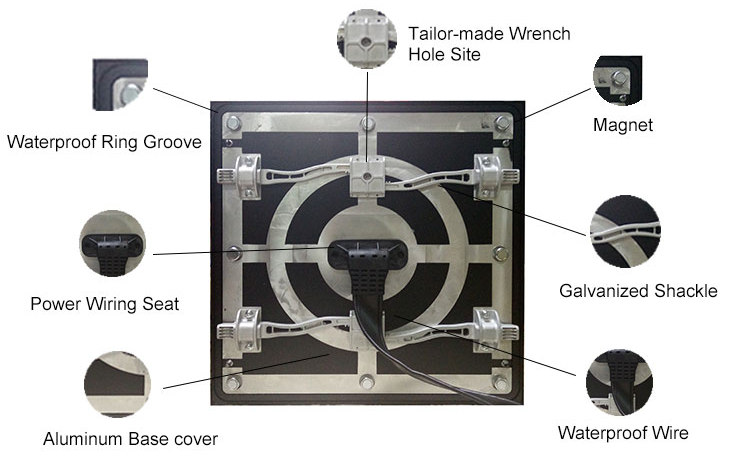 Tailor-made Wrench Hole Site

Waterproof Ring Groove

Magnet

Power Wiring Seat

Galvanized Shackle

Aluminum Base cover

Waterproof Wire