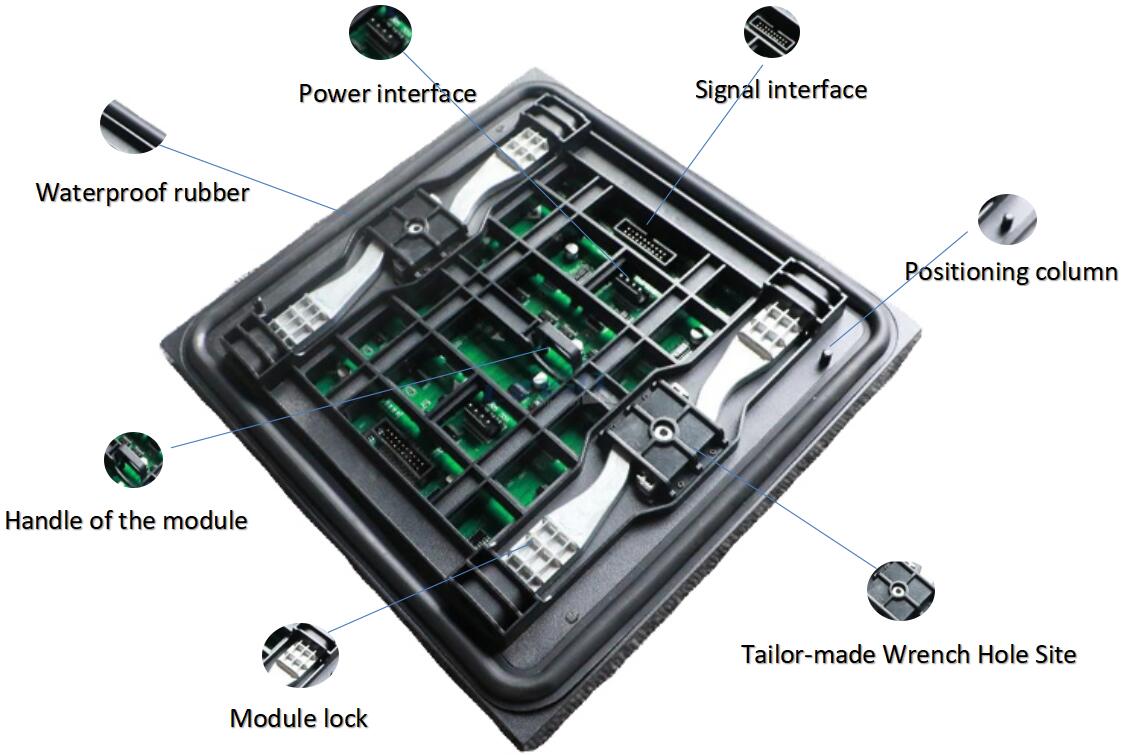 Power interface

Signal interface

Waterproof rubber

Positioning column

Handle of the module

Tailor-made Wrench Hole Site

Module lock